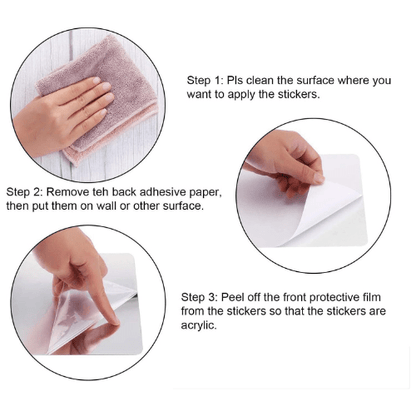 Step 1: Pls clean the surface where you want to apply the stickers.

Step 2: Remove teh back adhesive paper, then put them on wall or other surface.

Step 3: Peel off the front protective film from the stickers so that the stickers are acrylic.